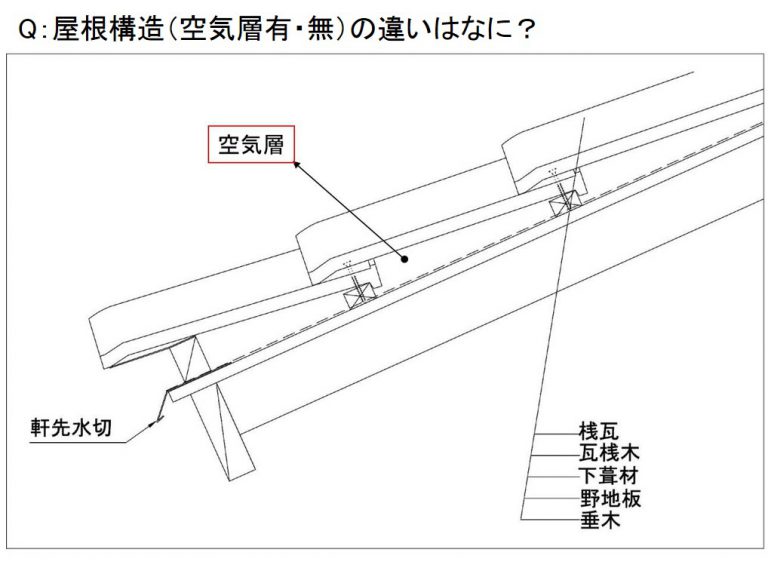 Q:屋根構造(空気層有・無)の違いはなに?

空気層

軒先水切

桟瓦
瓦桟木
下葺材
野地板
垂木