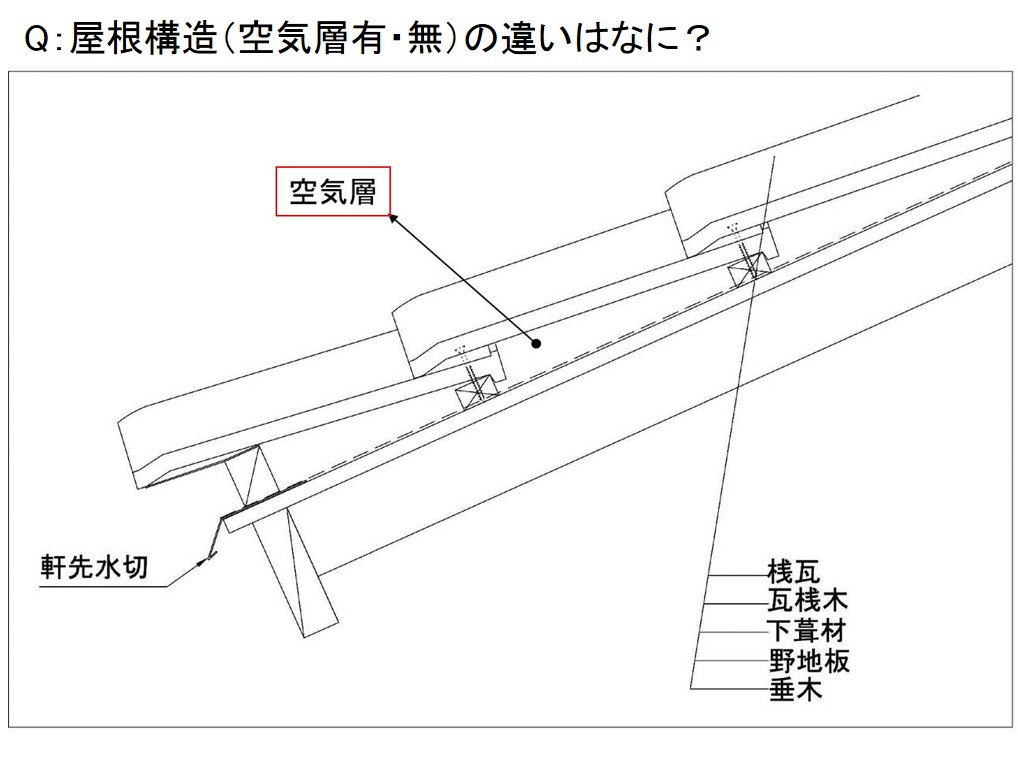 Q:屋根構造(空気層有・無)の違いはなに?

空気層

軒先水切

桟瓦
瓦桟木
下葺材
野地板
垂木