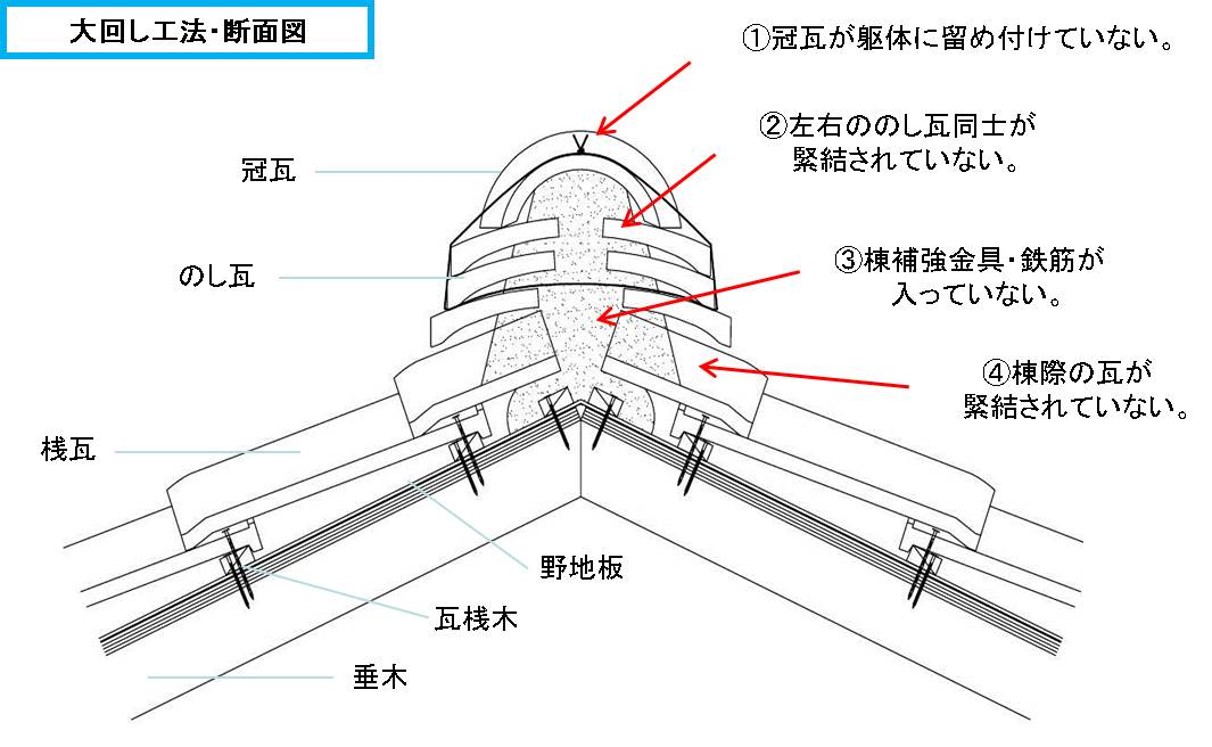 大回し工法・断面図

①冠瓦が躯体に留め付けていない。

②左右ののし瓦同士が緊結されていない。

③棟補強金具・鉄筋が入っていない。

④棟際の瓦が緊結されていない。

冠瓦

のし瓦

桟瓦

野地板

瓦桟木

垂木