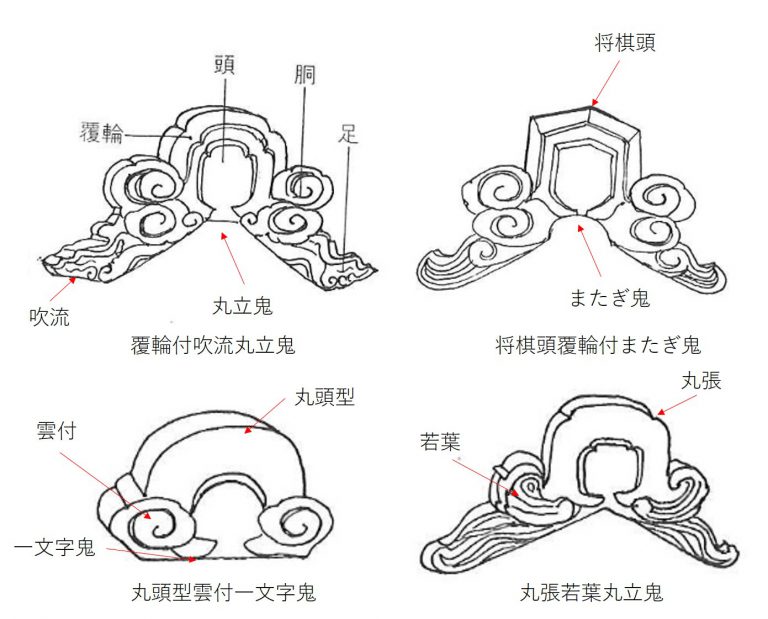 頭
胴
覆輪
足
吹流
丸立鬼
覆輪付吹流丸立鬼

将棋頭
またぎ鬼
将棋頭覆輪付またぎ鬼

丸頭型
雲付
一文字鬼
丸頭型雲付一文字鬼

丸張
若葉
丸張若葉丸立鬼