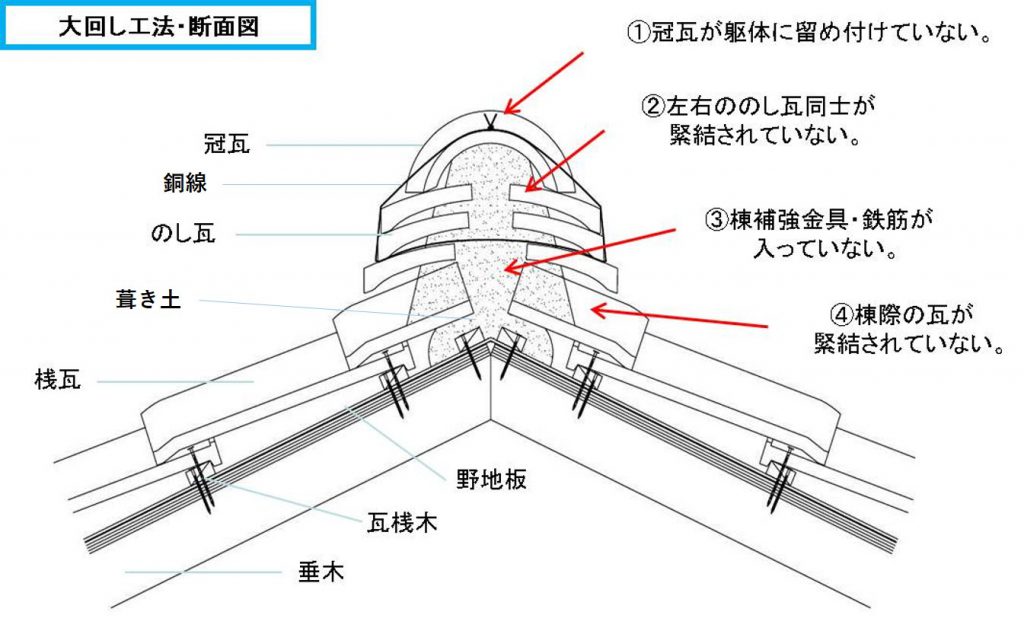 大回し工法・断面図

①冠瓦が躯体に留め付けていない。

②左右ののし瓦同士が緊結されていない。

③棟補強金具・鉄筋が入っていない。

④棟際の瓦が緊結されていない。

冠瓦

銅線

のし瓦

葺き土

桟瓦

野地板

瓦桟木

垂木