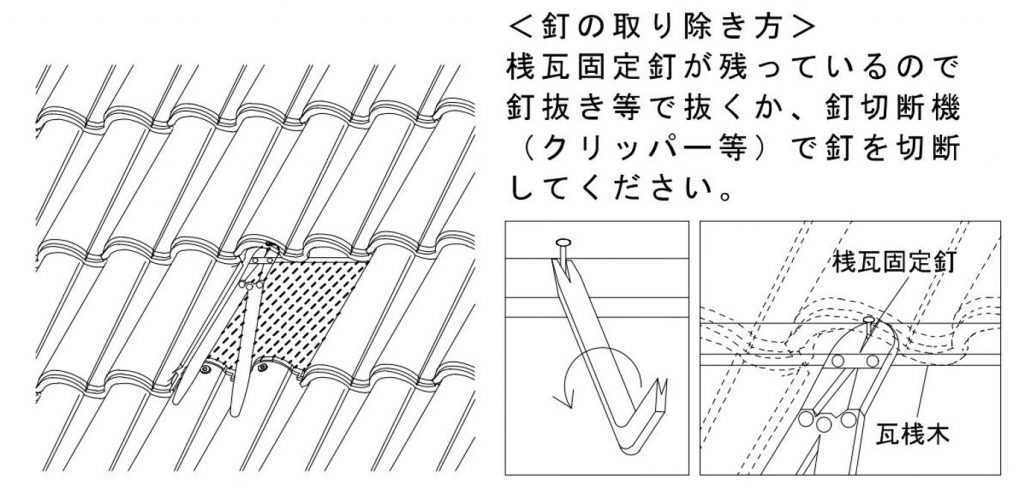 ＜釘の取り除き方＞
桟瓦固定釘が残っているので釘抜き等で抜くか、釘切断機（クリッパー等）で釘を切断してください。

桟瓦固定釘

瓦桟木