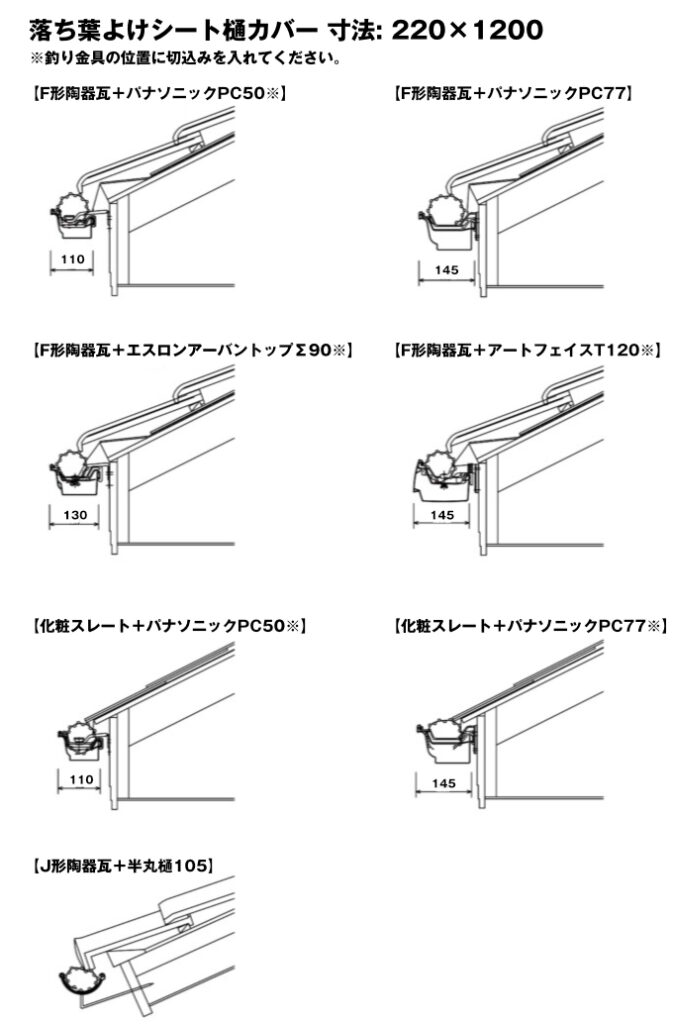 落ち葉よけシート樋カバー 寸法: 220×1200
※釣り金具の位置に切込みを入れてください。

【F形陶器瓦＋パナソニックPC50※】

110

【F形陶器瓦＋パナソニックPC77】

145

【F形陶器瓦＋エスロンアーバントップΣ90※】

130

【F形陶器瓦＋アートフェイスT120※】

145

【化粧スレート＋パナソニックPC50※】

110

【化粧スレート＋パナソニックPC77※】

145

【J形陶器瓦＋半丸樋105】